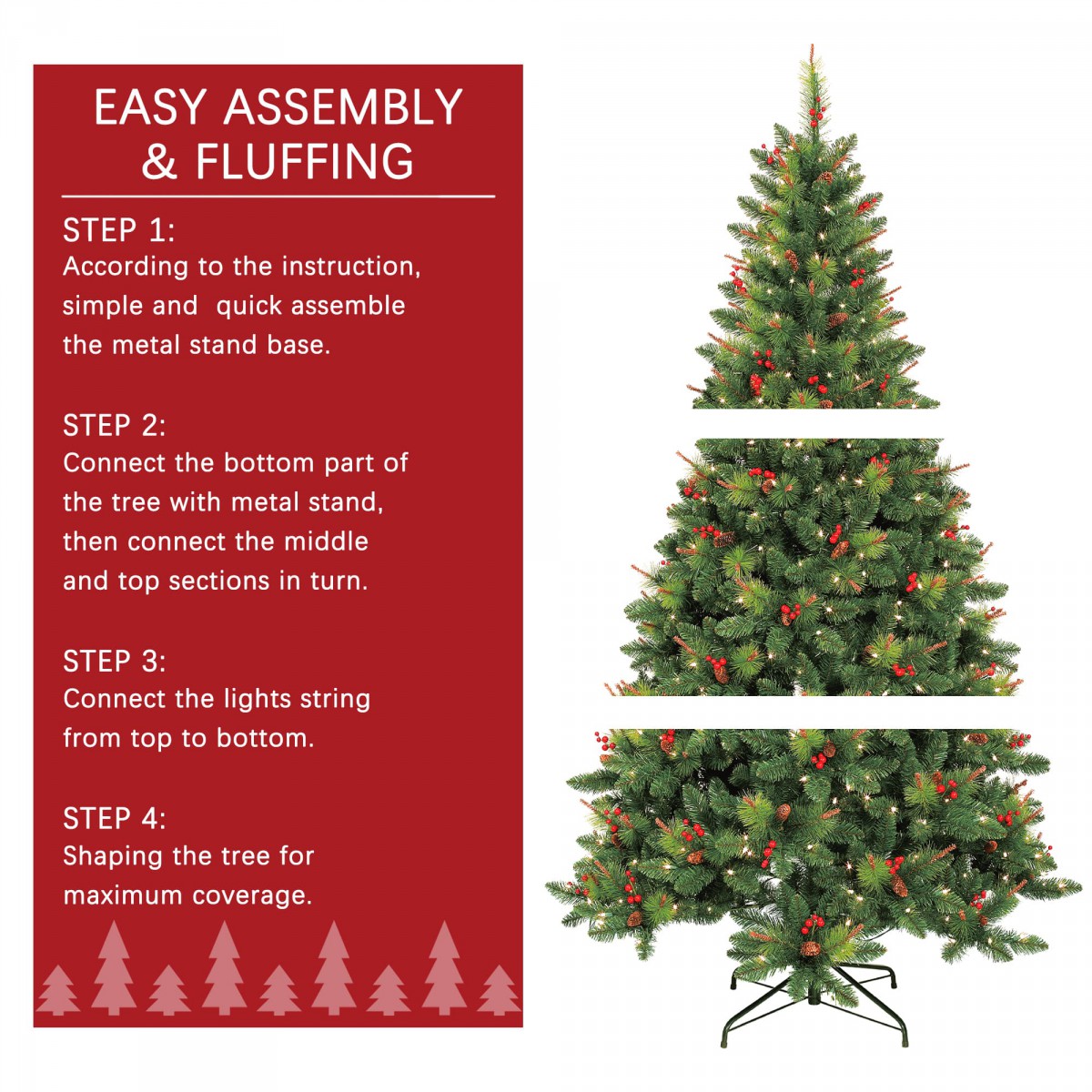 EASY ASSEMBLY & FLUFFING

STEP 1:
According to the instruction, simple and  quick assemble the metal stand base.

STEP 2:
Connect the bottom part of the tree with metal stand, then connect the middle and top sections in turn.

STEP 3:
Connect the lights string from top to bottom.

STEP 4:
Shaping the tree for maximum coverage.